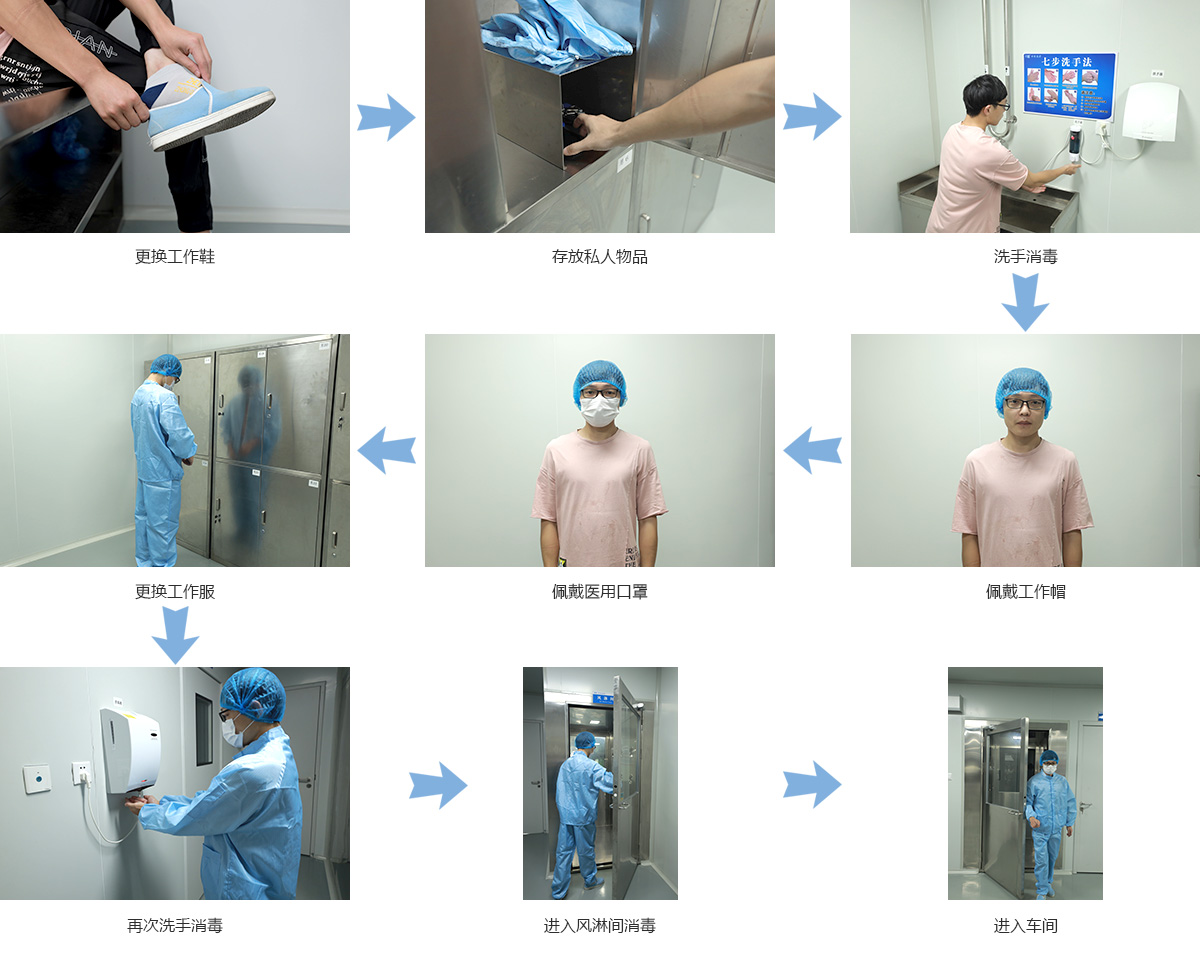 更换工作鞋

存放私人物品

七步洗手法

洗手消毒

佩戴工作帽

佩戴医用口罩

更换工作服

再次洗手消毒

进入风淋间消毒

进入车间