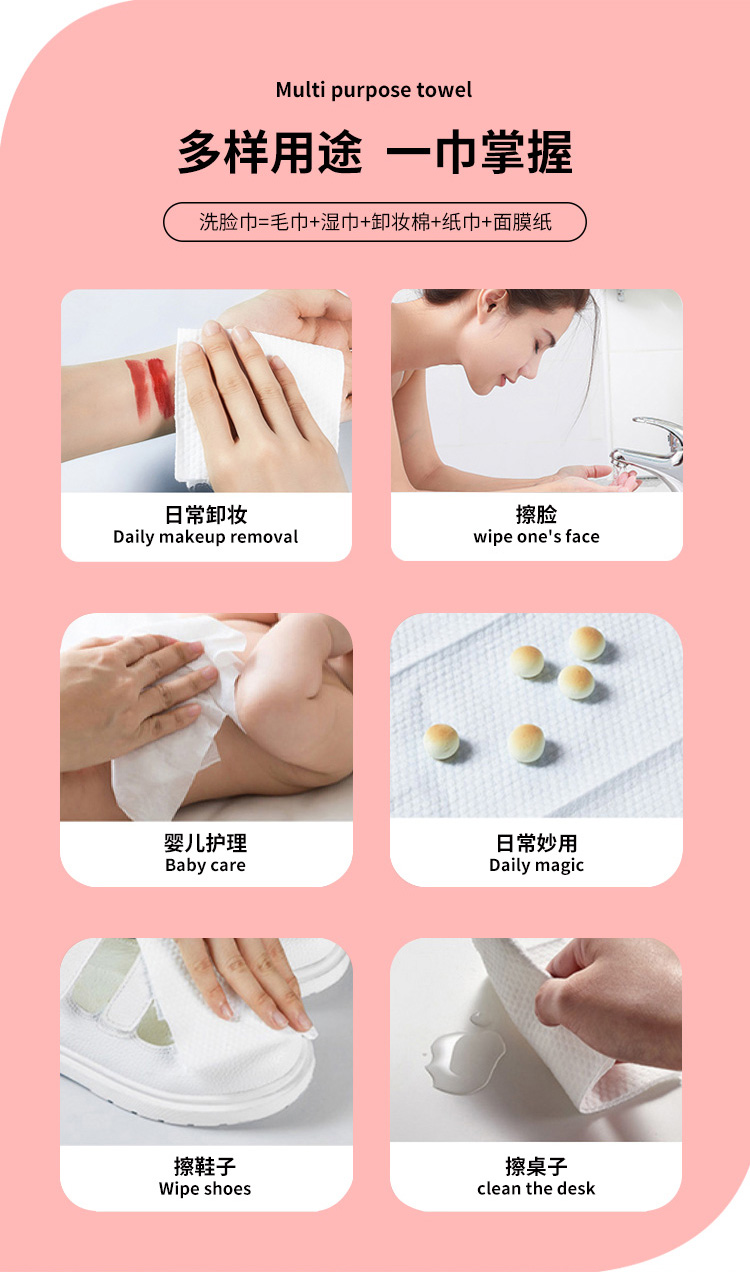 Multi purpose towel

多样用途 一巾掌握

洗脸巾=毛巾+湿巾+卸妆棉+纸巾+面膜纸

日常卸妆
Daily makeup removal

擦脸
wipe one's face

婴儿护理
Baby care

日常妙用
Daily magic

擦鞋子
Wipe shoes

擦桌子
clean the desk